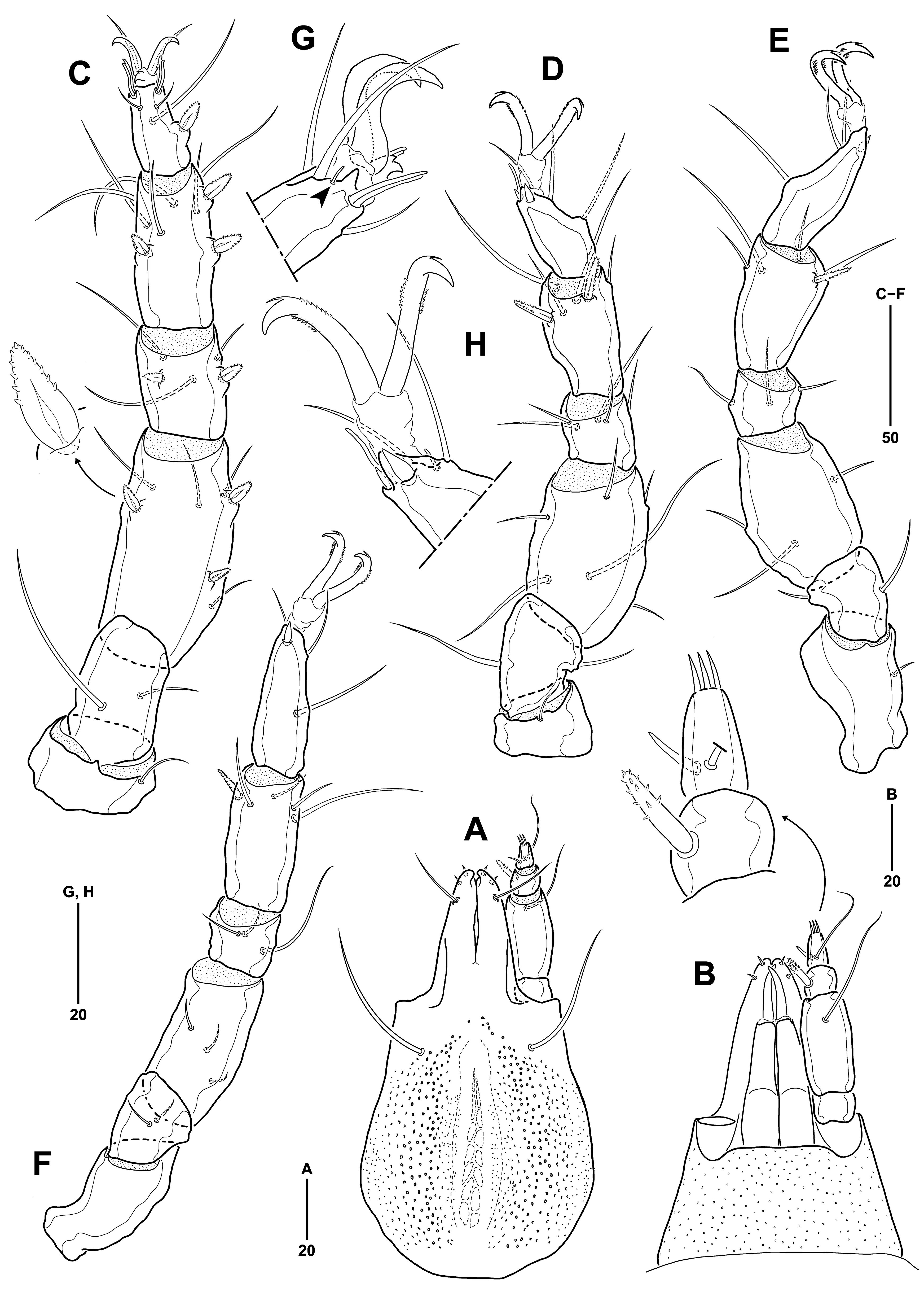 C G D E

C–F

50

H

B

20

G, H

20

A

B

F

A

20