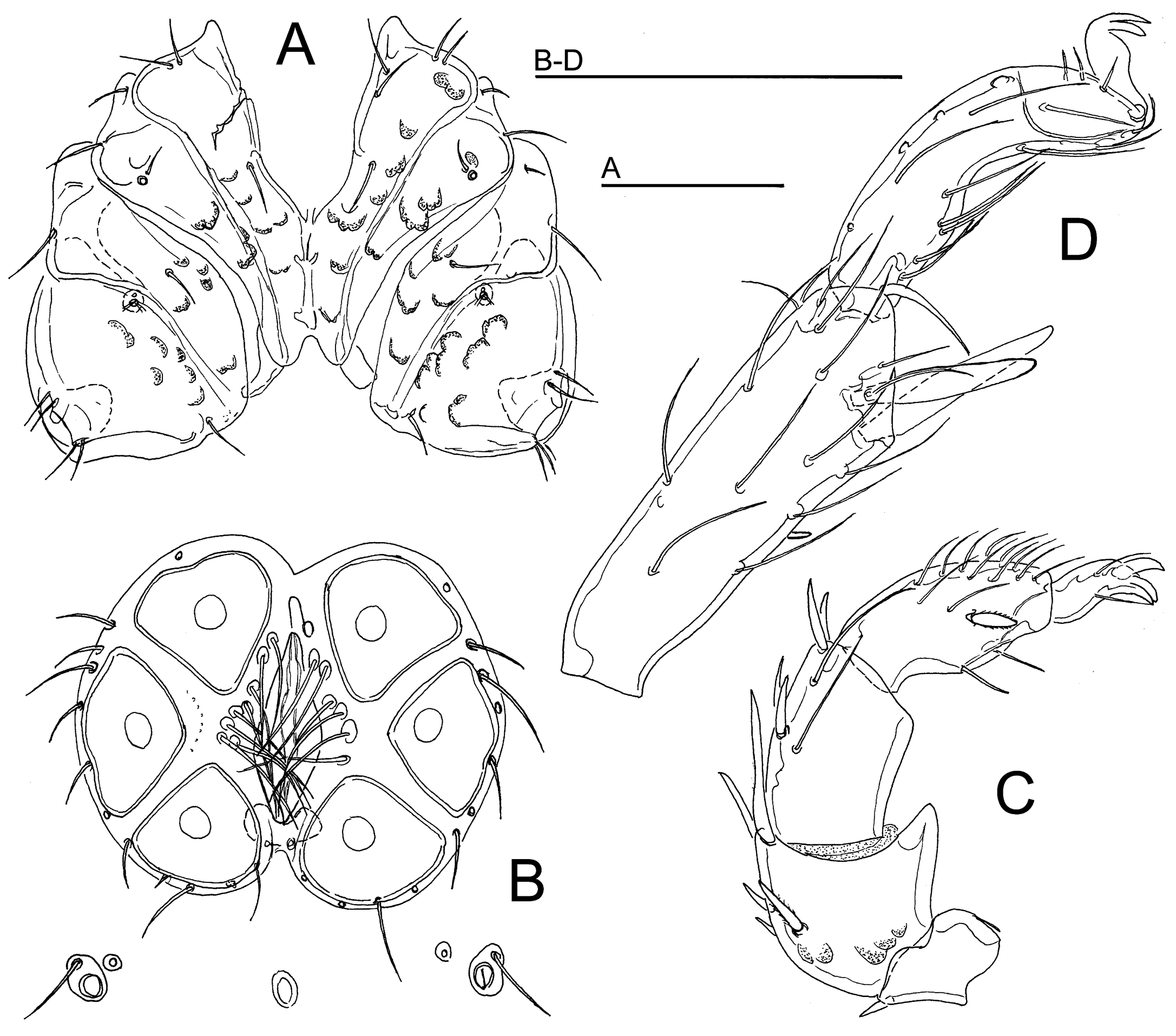 A

B-D

A

D

B

C