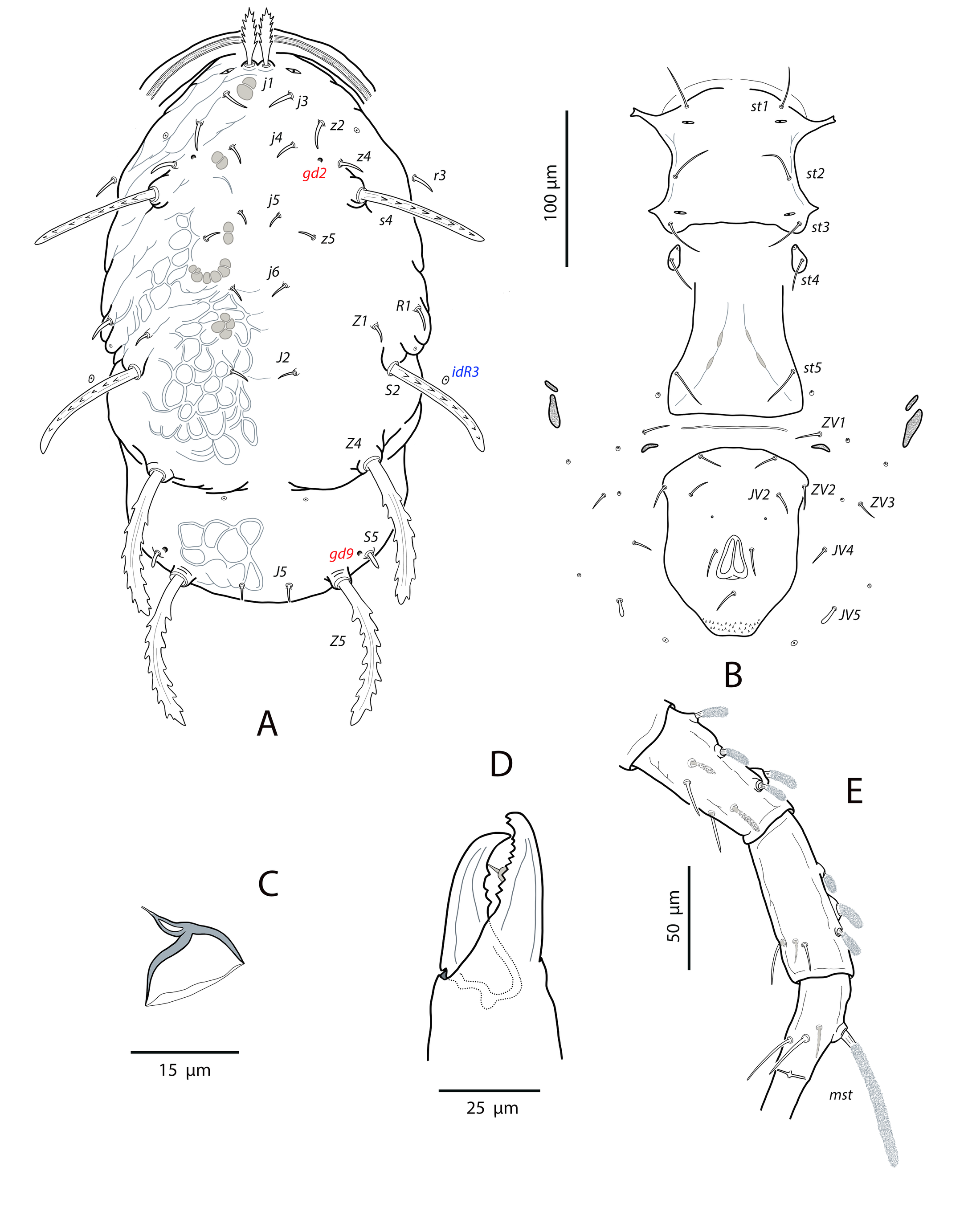 j1
j3
z2
j4
z4
gd2
r3
j5
s4
z5
j6
R1
Z1
J2
idR3
S2
Z4
S5
gd9
J5
Z5
A

100 µm
st1
st2
st3
st4
st5
ZV1
JV2
ZV2
ZV3
JV4
JV5
B

C
15 µm

D
25 µm

E
50 µm
mst