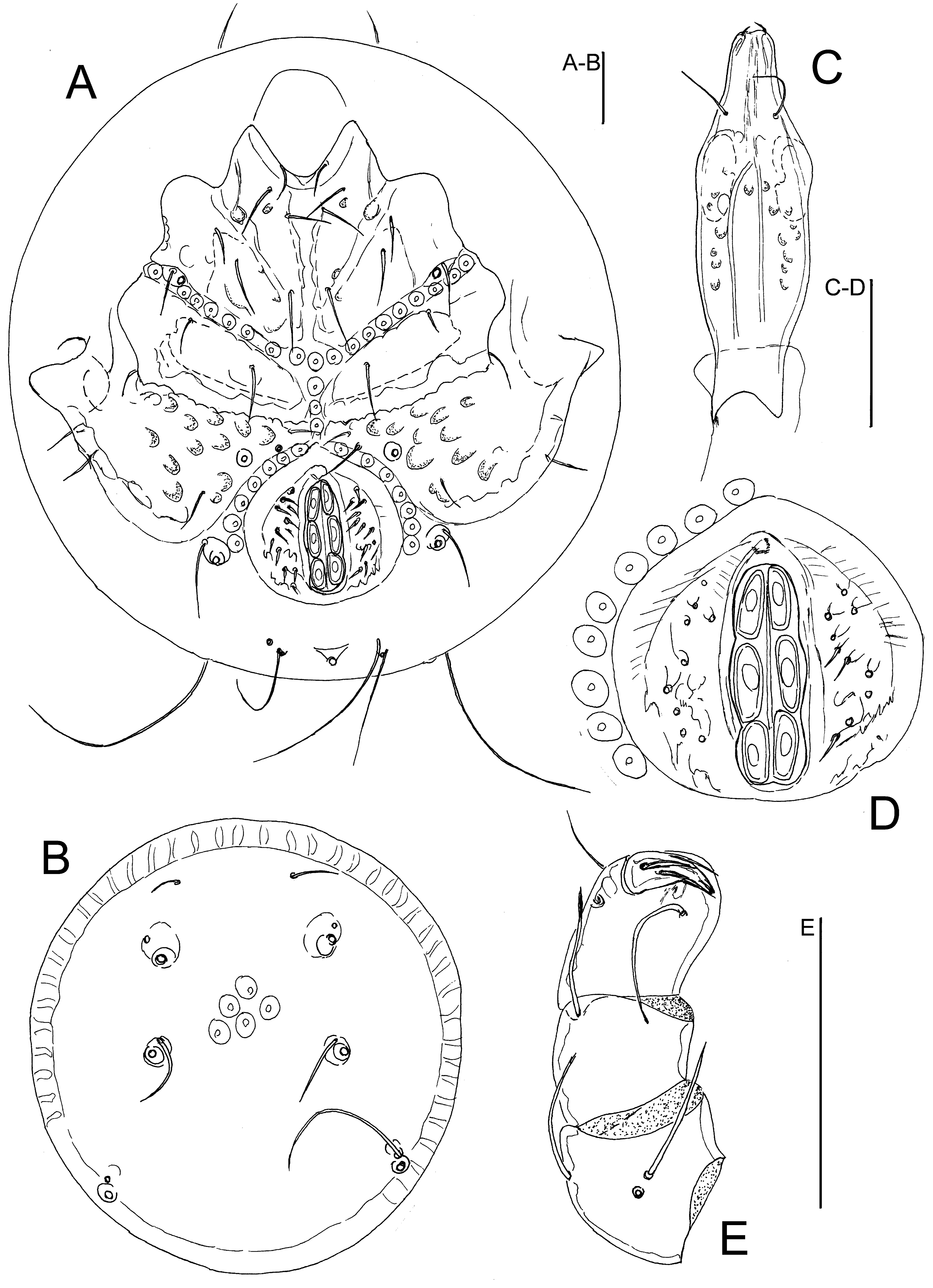 A
A-B
C
C-D
D
B
E
E