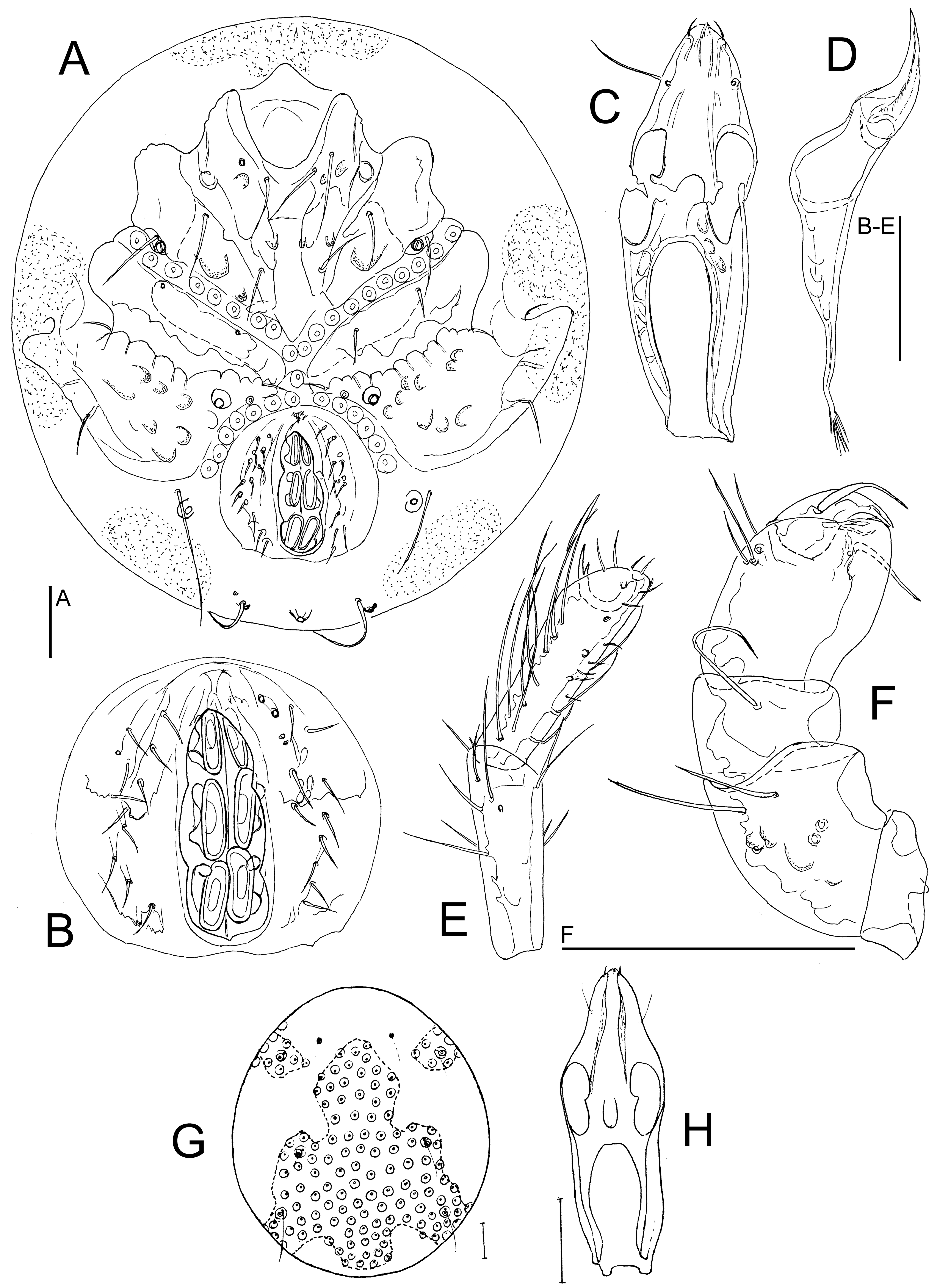 A
C
D
B-E
A
B
E
F
F
G
H