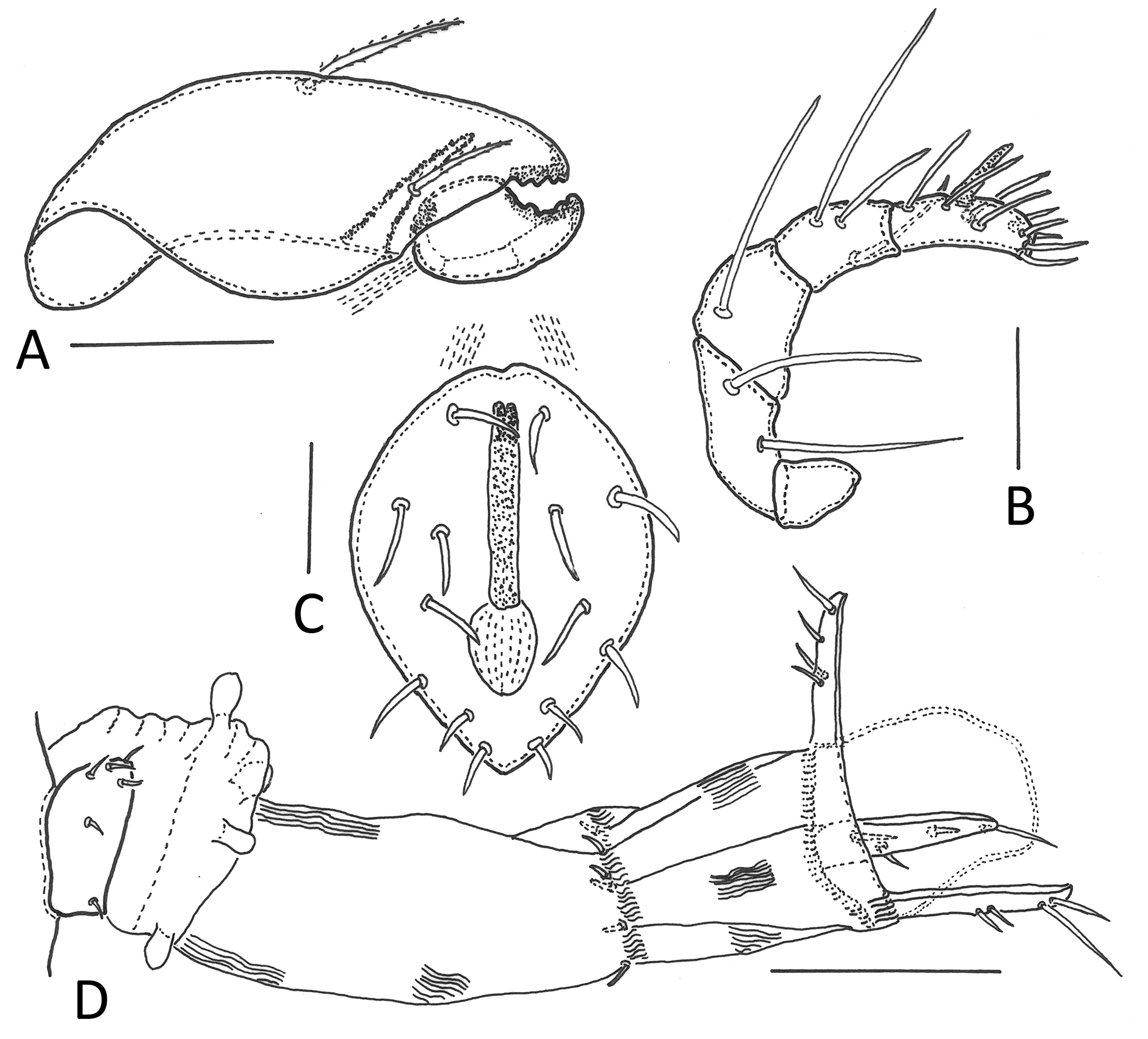 A
B
C
D