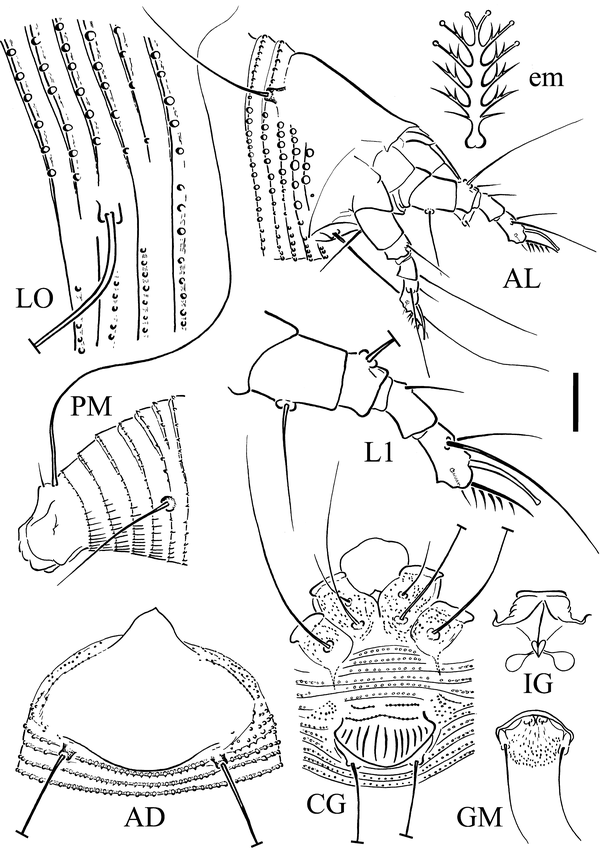 em

LO

AL

PM

L1

IG

AD

CG

GM